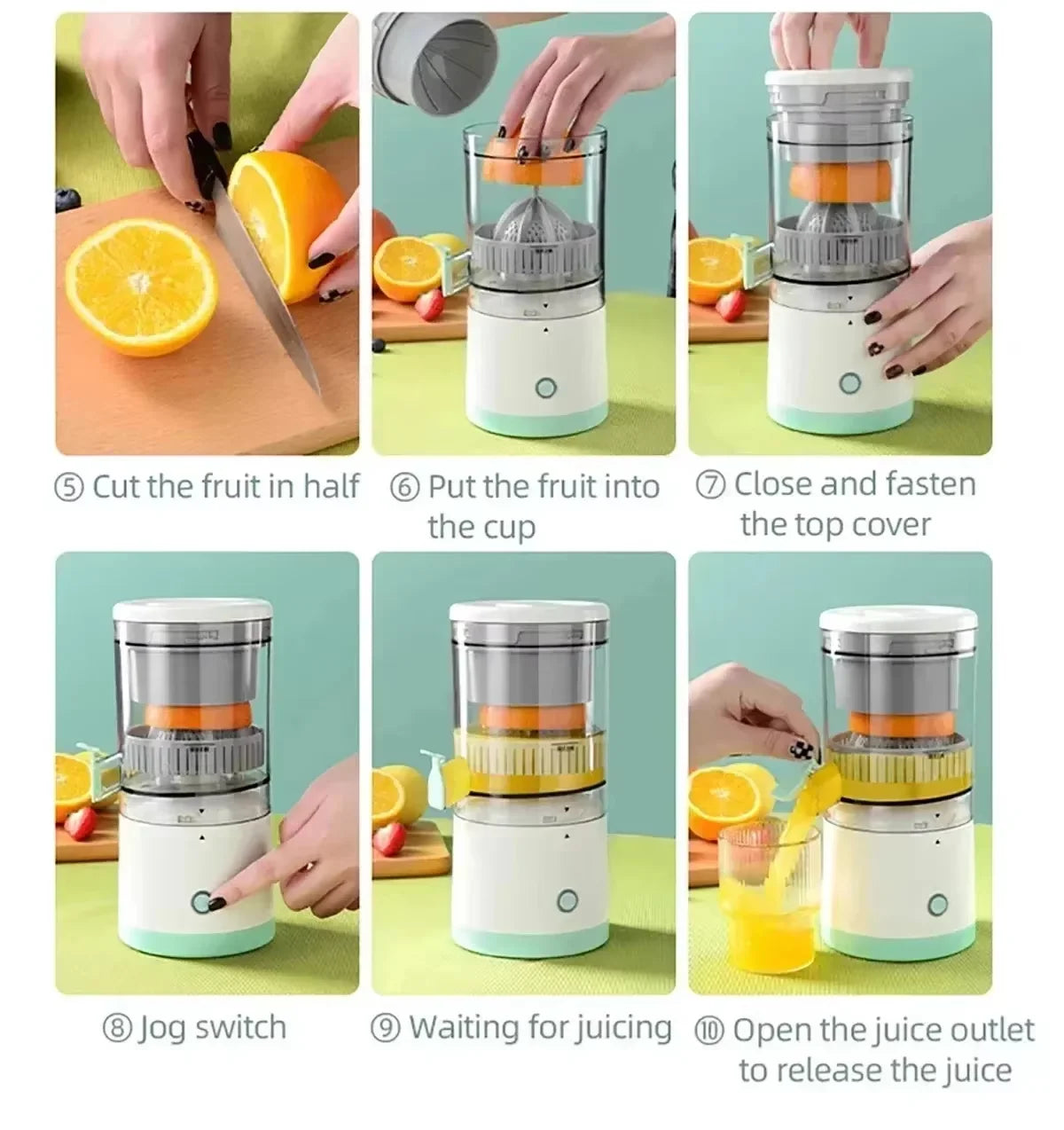 ⑤ Cut the fruit in half

⑥ Put the fruit into the cup

⑦ Close and fasten the top cover

⑧ Jog switch

⑨ Waiting for juicing

⑩ Open the juice outlet to release the juice